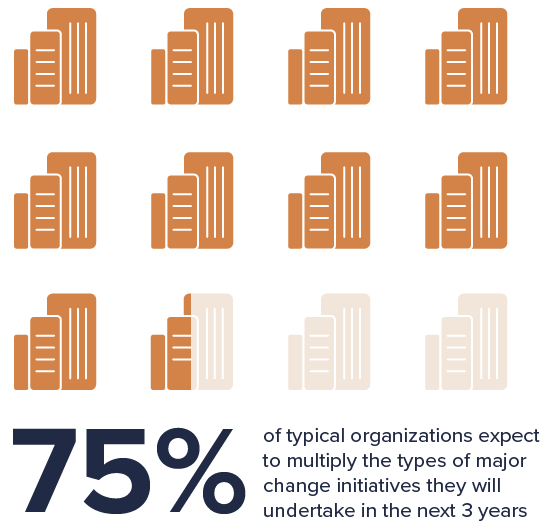 75%

of typical organizations expect to multiply the types of major change initiatives they will undertake in the next 3 years